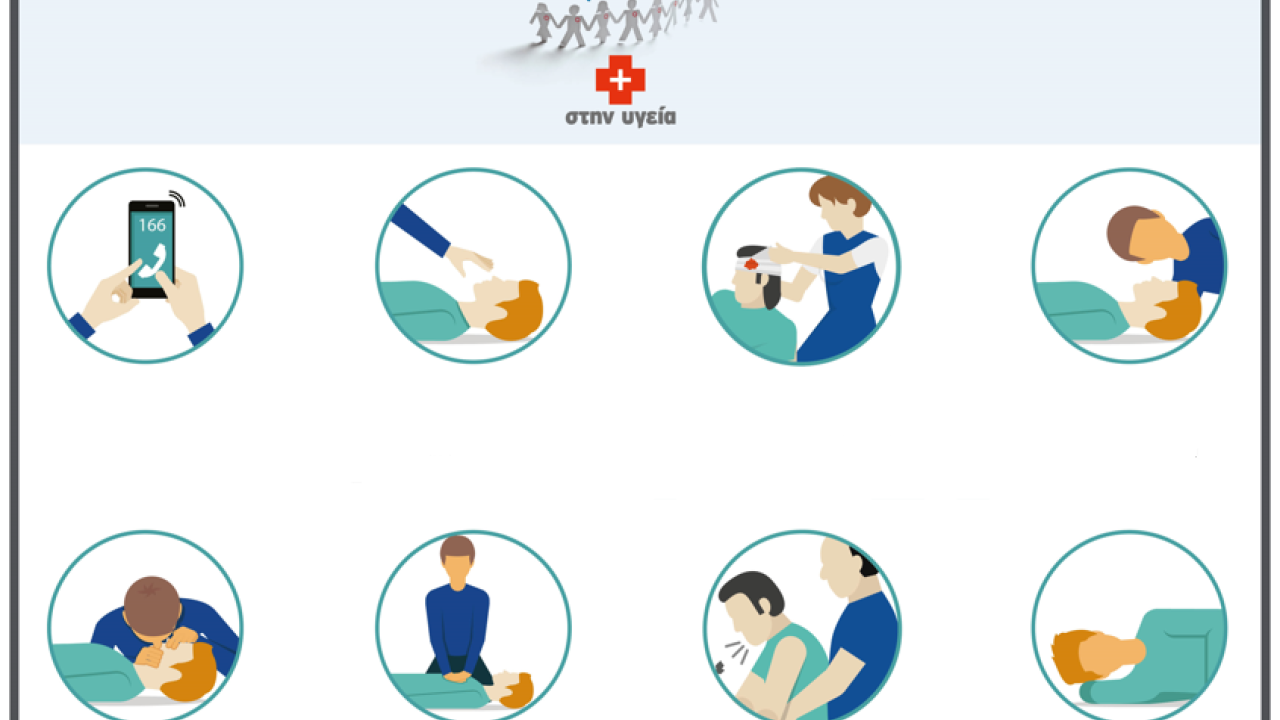 στην υγεία

166