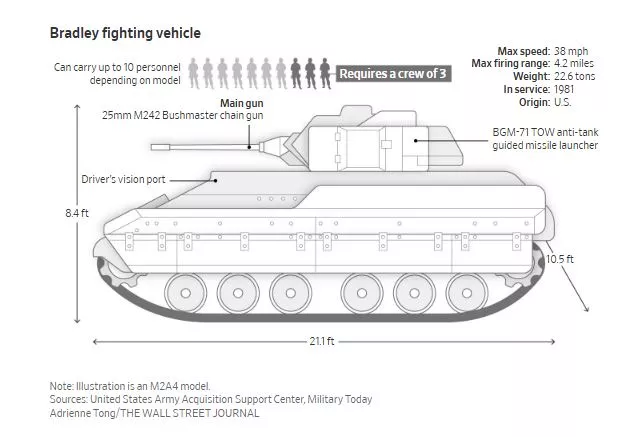 Bradley fighting vehicle

Can carry up to 10 personnel depending on model

Requires a crew of 3

Max speed: 38 mph
Max firing range: 4.2 miles
Weight: 22.6 tons
In service: 1981
Origin: U.S.

Main gun
25mm M242 Bushmaster chain gun

BGM-71 TOW anti-tank guided missile launcher

Driver's vision port

8.4 ft

10.5 ft

21.1 ft

Note: Illustration is an M2A4 model.
Sources: United States Army Acquisition Support Center, Military Today
Adrienne Tong/THE WALL STREET JOURNAL